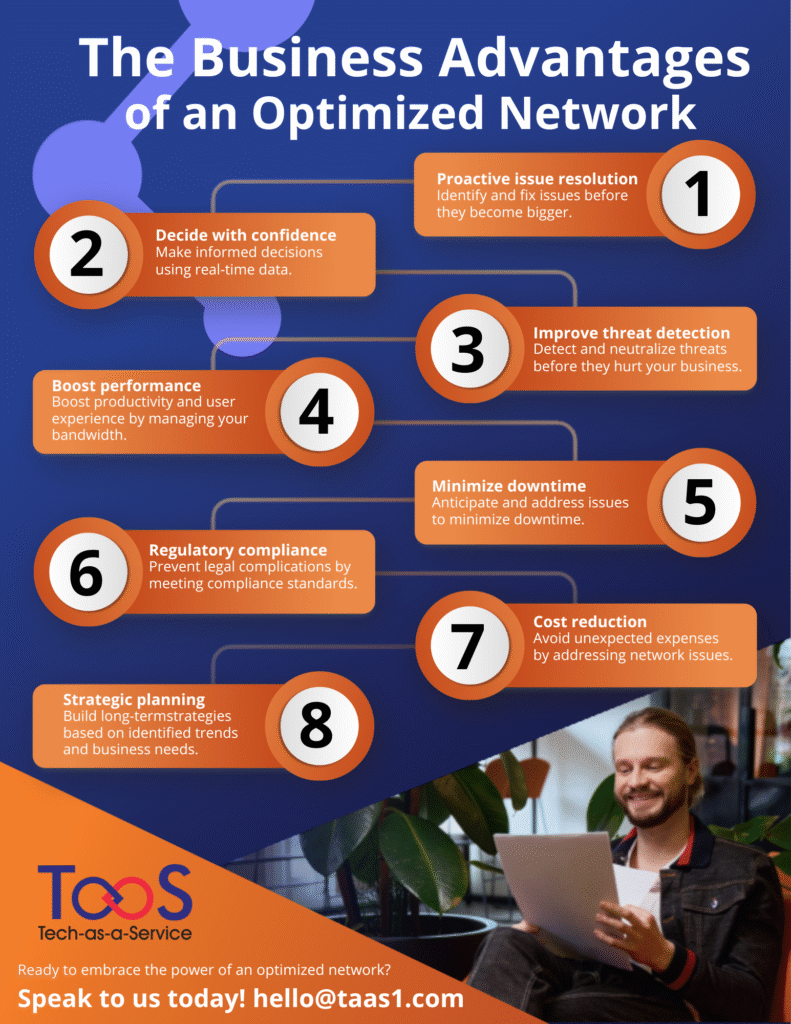 The Business Advantages of an Optimized Network

1
Proactive issue resolution
Identify and fix issues before they become bigger.

2
Decide with confidence
Make informed decisions using real-time data.

3
Improve threat detection
Detect and neutralize threats before they hurt your business.

4
Boost performance
Boost productivity and user experience by managing your bandwidth.

5
Minimize downtime
Anticipate and address issues to minimize downtime.

6
Regulatory compliance
Prevent legal complications by meeting compliance standards.

7
Cost reduction
Avoid unexpected expenses by addressing network issues.

8
Strategic planning
Build long-termstrategies based on identified trends and business needs.

TaaS
Tech-as-a-Service

Ready to embrace the power of an optimized network?
Speak to us today! hello@taas1.com